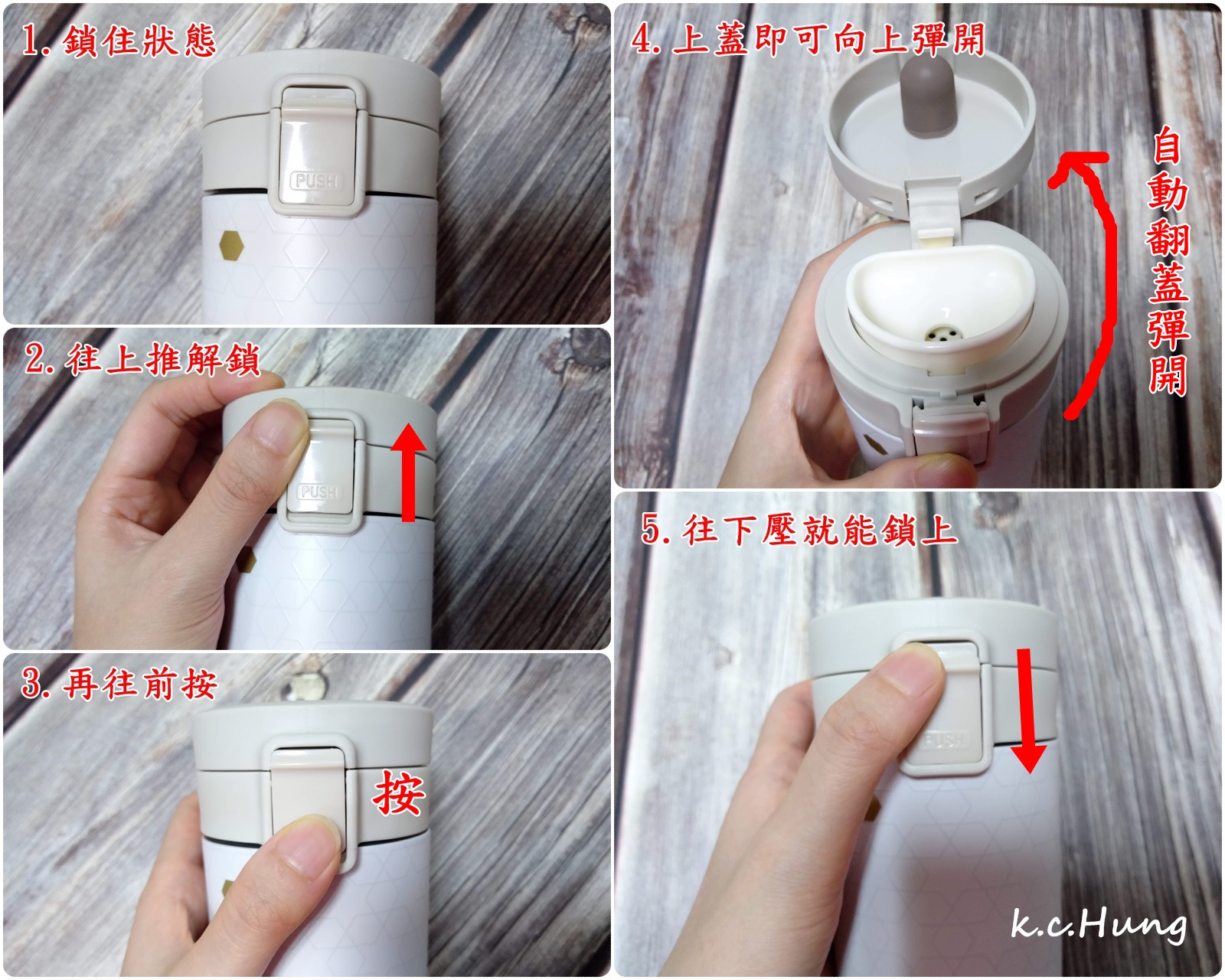 1. 鎖住狀態

PUSH

2. 往上推解鎖

PUSH

3. 再往前按

按

4. 上蓋即可向上彈開

自動翻蓋彈開

5. 往下壓就能鎖上

PUSH

k.c.Hung